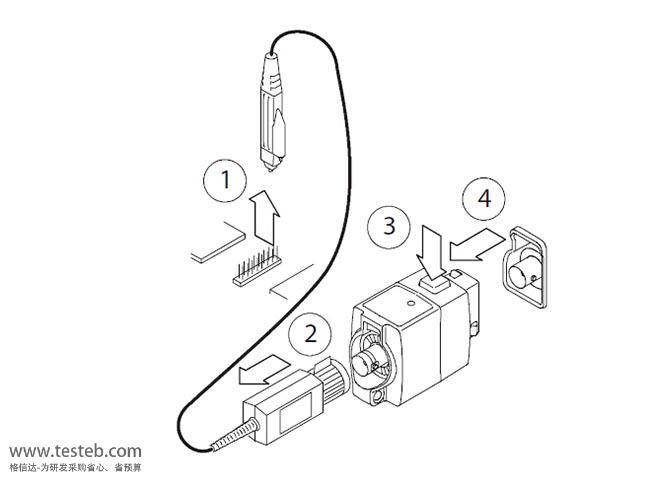 1

2

3

4

www.testeb.com
格信达-为研发采购省心、省预算