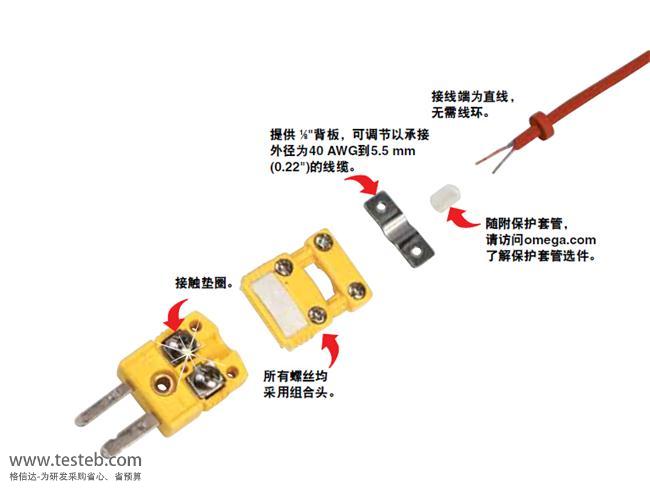 接线端为直线，无需线环。

提供 ⅛"背板，可调节以承接外径为40 AWG到5.5 mm (0.22")的线缆。

随附保护套管，请访问omega.com了解保护套管选件。

接触垫圈。

所有螺丝均采用组合头。

www.testeb.com
格信达-为研发采购省心、省预算